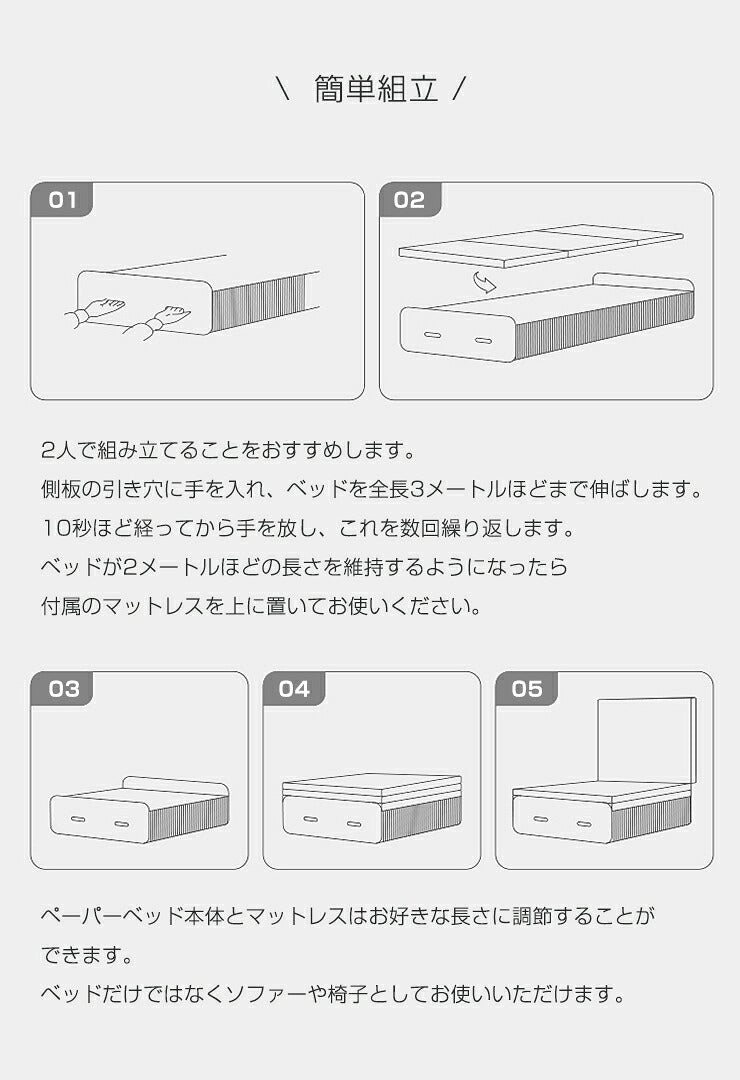 ＼ 簡単組立 ／

01

02

2人で組み立てることをおすすめします。
側板の引き穴に手を入れ、ベッドを全長3メートルほどまで伸ばします。
10秒ほど経ってから手を放し、これを数回繰り返します。
ベッドが2メートルほどの長さを維持するようになったら
付属のマットレスを上に置いてお使いください。

03

04

05

ペーパーベッド本体とマットレスはお好きな長さに調節することができます。
ベッドだけではなくソファーや椅子としてお使いいただけます。