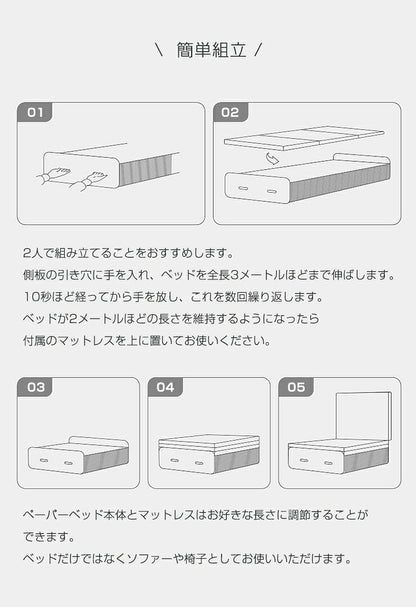 ＼ 簡単組立 ／

01

02

2人で組み立てることをおすすめします。
側板の引き穴に手を入れ、ベッドを全長3メートルほどまで伸ばします。
10秒ほど経ってから手を放し、これを数回繰り返します。
ベッドが2メートルほどの長さを維持するようになったら
付属のマットレスを上に置いてお使いください。

03

04

05

ペーパーベッド本体とマットレスはお好きな長さに調節することができます。
ベッドだけではなくソファーや椅子としてお使いいただけます。