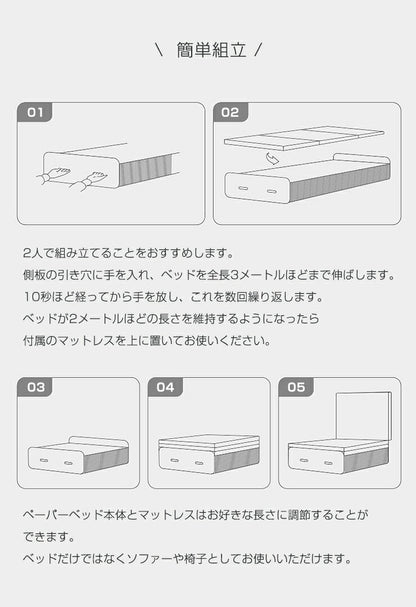 ＼ 簡単組立 ／

01

02

2人で組み立てることをおすすめします。
側板の引き穴に手を入れ、ベッドを全長3メートルほどまで伸ばします。
10秒ほど経ってから手を放し、これを数回繰り返します。
ベッドが2メートルほどの長さを維持するようになったら
付属のマットレスを上に置いてお使いください。

03

04

05

ペーパーベッド本体とマットレスはお好きな長さに調節することができます。
ベッドだけではなくソファーや椅子としてお使いいただけます。