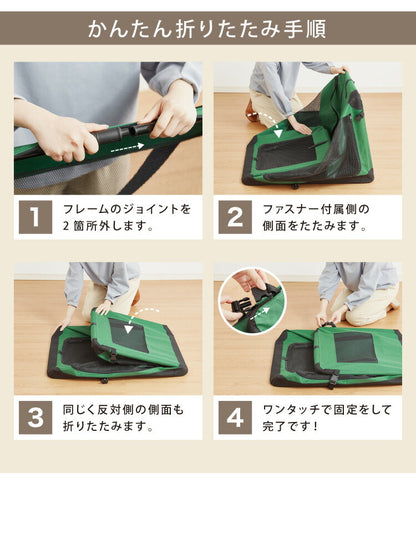 かんたん折りたたみ手順

1
フレームのジョイントを2箇所外します。

2
ファスナー付属側の側面をたたみます。

3
同じく反対側の側面も折りたたみます。

4
ワンタッチで固定をして完了です！