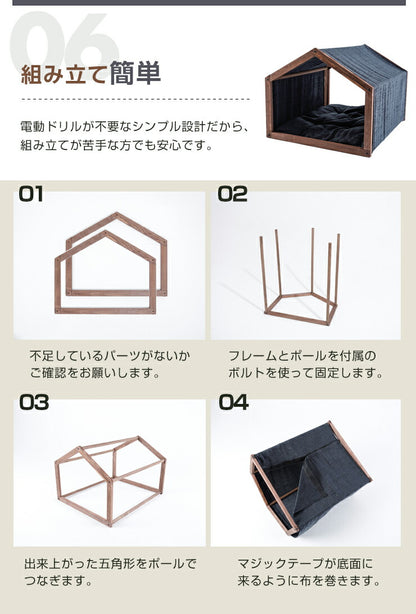 06

組み立て簡単

電動ドリルが不要なシンプル設計だから、組み立てが苦手な方でも安心です。

01

不足しているパーツがないかご確認をお願いします。

02

フレームとポールを付属のボルトを使って固定します。

03

出来上がった五角形をポールでつなぎます。

04

マジックテープが底面に来るように布を巻きます。