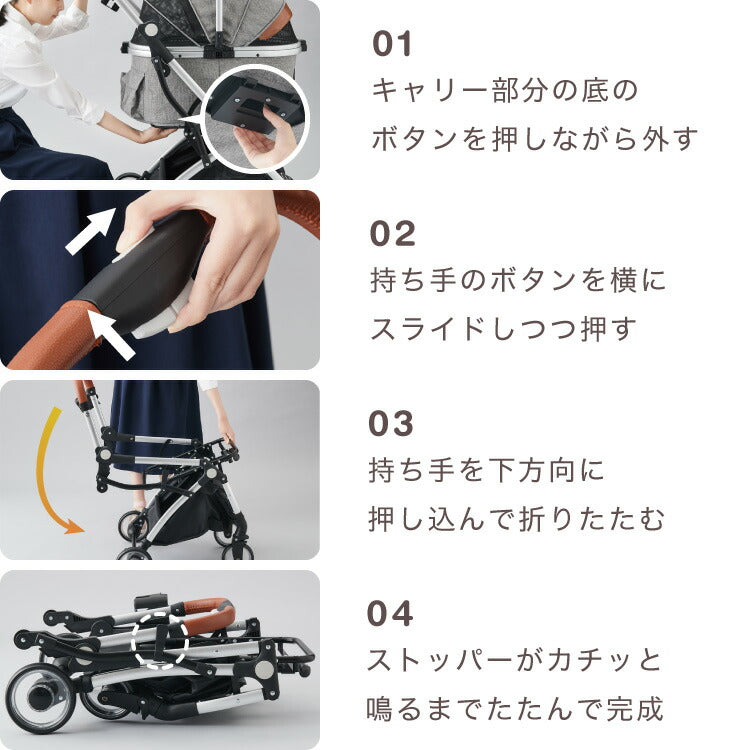 01
キャリー部分の底の
ボタンを押しながら外す

02
持ち手のボタンを横に
スライドしつつ押す

03
持ち手を下方向に
押し込んで折りたたむ

04
ストッパーがカチッと
鳴るまでたたんで完成