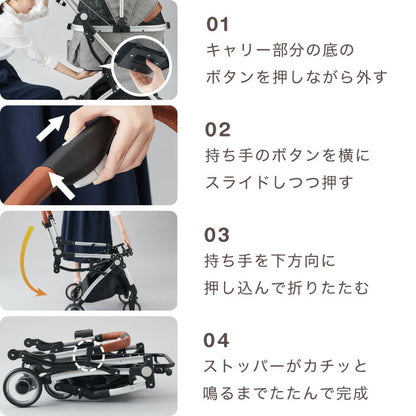 01
キャリー部分の底の
ボタンを押しながら外す

02
持ち手のボタンを横に
スライドしつつ押す

03
持ち手を下方向に
押し込んで折りたたむ

04
ストッパーがカチッと
鳴るまでたたんで完成