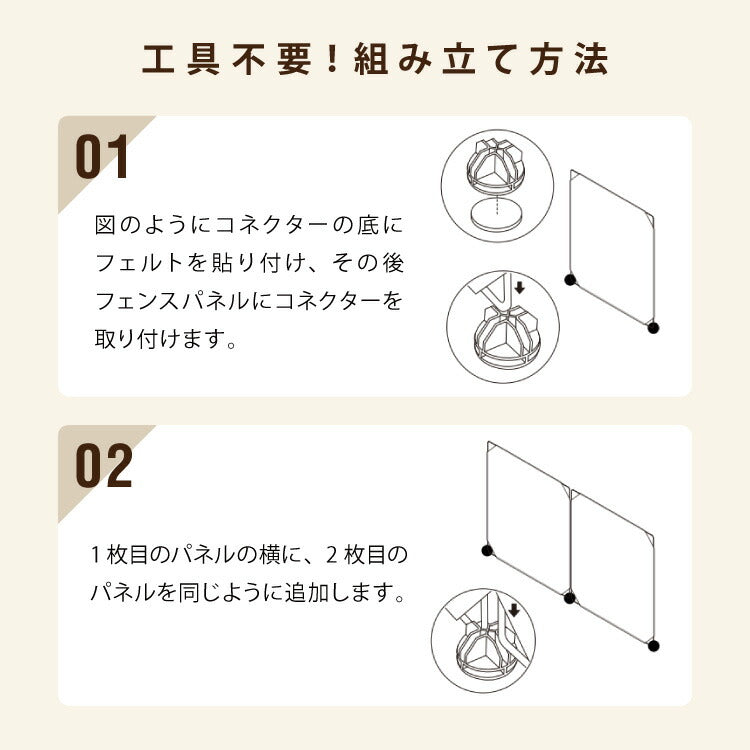 工具不要！組み立て方法

01

図のようにコネクターの底にフェルトを貼り付け、その後フェンスパネルにコネクターを取り付けます。

02

1枚目のパネルの横に、2枚目のパネルを同じように追加します。