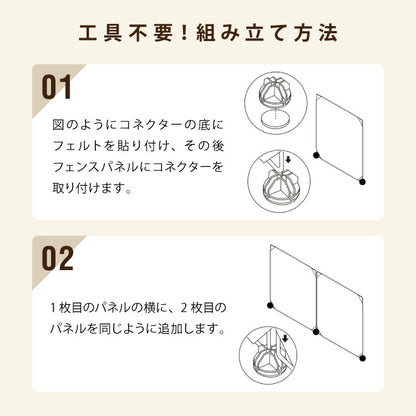 工具不要！組み立て方法

01

図のようにコネクターの底にフェルトを貼り付け、その後フェンスパネルにコネクターを取り付けます。

02

1枚目のパネルの横に、2枚目のパネルを同じように追加します。