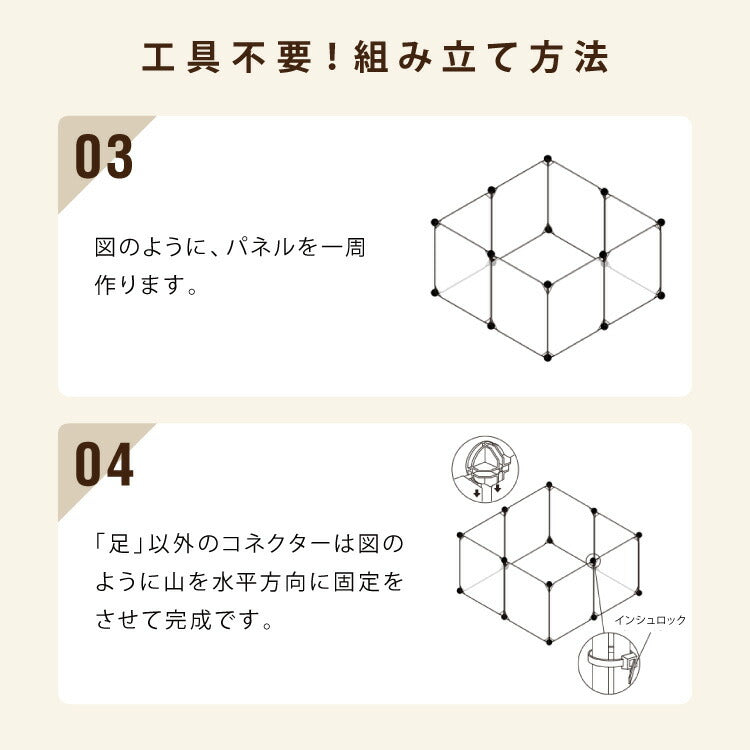 工具不要！組み立て方法

03

図のように、パネルを一周作ります。

04

「足」以外のコネクターは図のように山を水平方向に固定をさせて完成です。

インシュロック