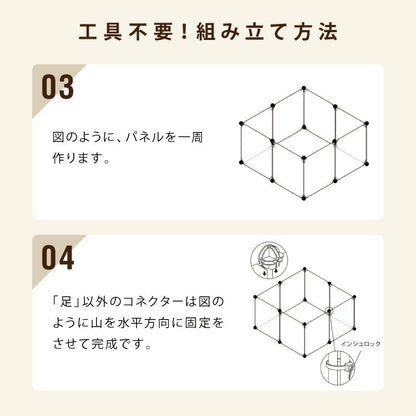 工具不要！組み立て方法

03

図のように、パネルを一周作ります。

04

「足」以外のコネクターは図のように山を水平方向に固定をさせて完成です。

インシュロック