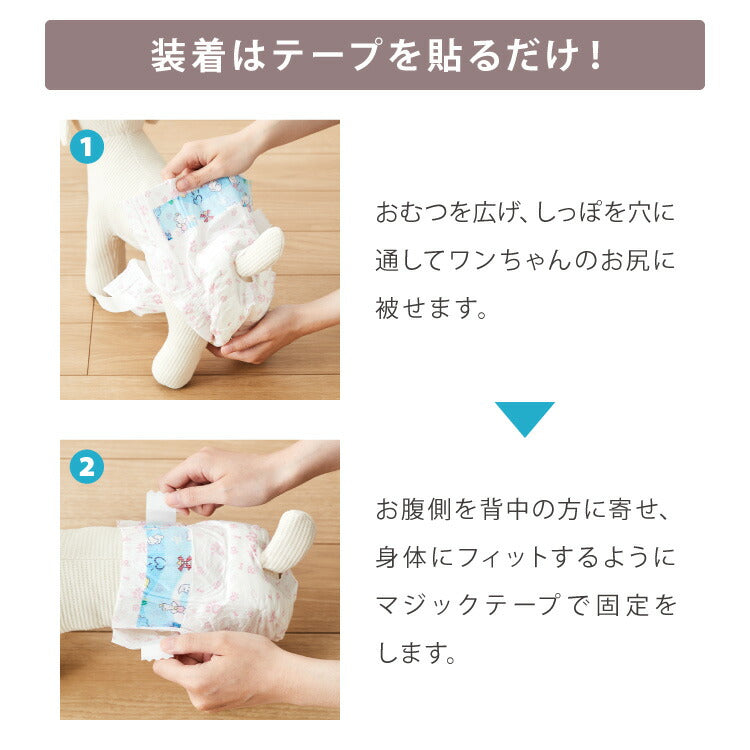 装着はテープを貼るだけ！

1

おむつを広げ、しっぽを穴に通してワンちゃんのお尻に被せます。

2

お腹側を背中の方に寄せ、身体にフィットするようにマジックテープで固定をします。