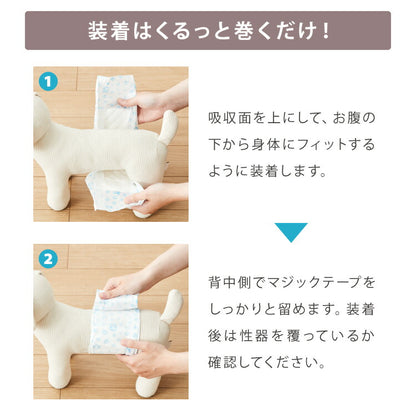 装着はくるっと巻くだけ！

1

吸収面を上にして、お腹の下から身体にフィットするように装着します。

2

背中側でマジックテープをしっかりと留めます。装着後は性器を覆っているか確認してください。