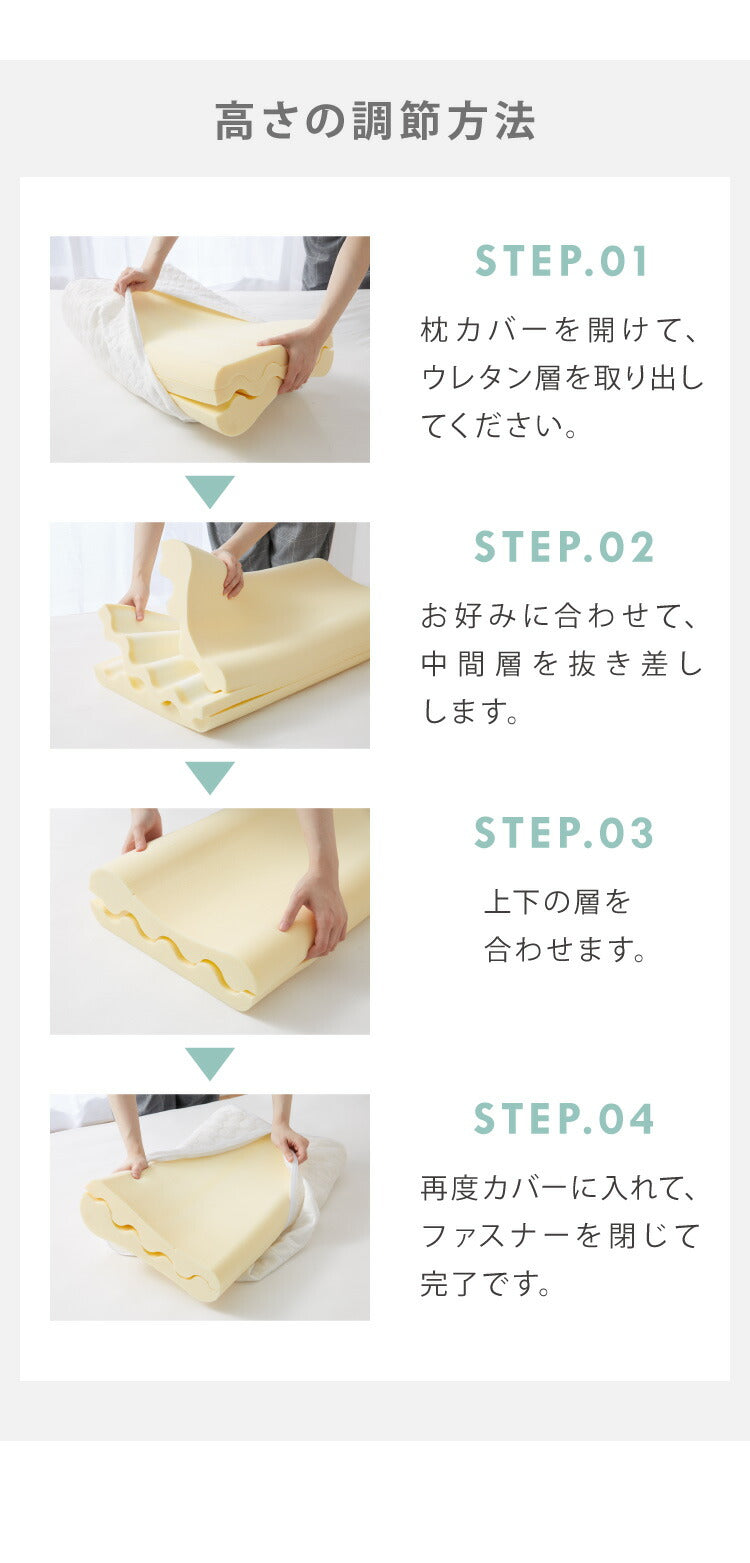 高さの調節方法

STEP.01

枕カバーを開けて、ウレタン層を取り出してください。

STEP.02

お好みに合わせて、中間層を抜き差しします。

STEP.03

上下の層を合わせます。

STEP.04

再度カバーに入れて、ファスナーを閉じて完了です。