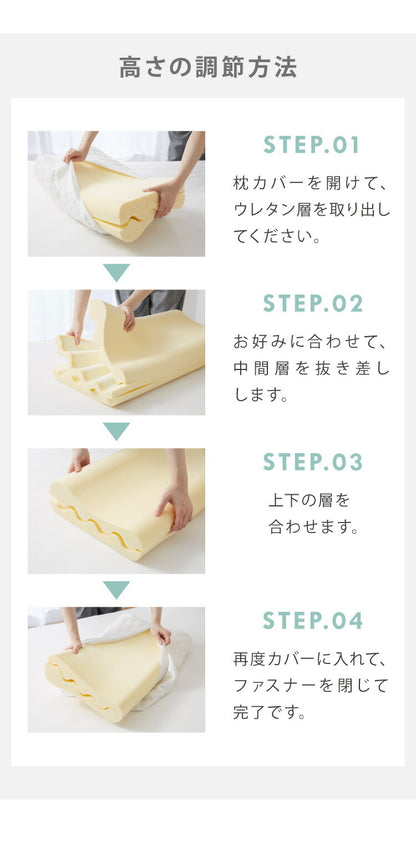 高さの調節方法

STEP.01

枕カバーを開けて、ウレタン層を取り出してください。

STEP.02

お好みに合わせて、中間層を抜き差しします。

STEP.03

上下の層を合わせます。

STEP.04

再度カバーに入れて、ファスナーを閉じて完了です。