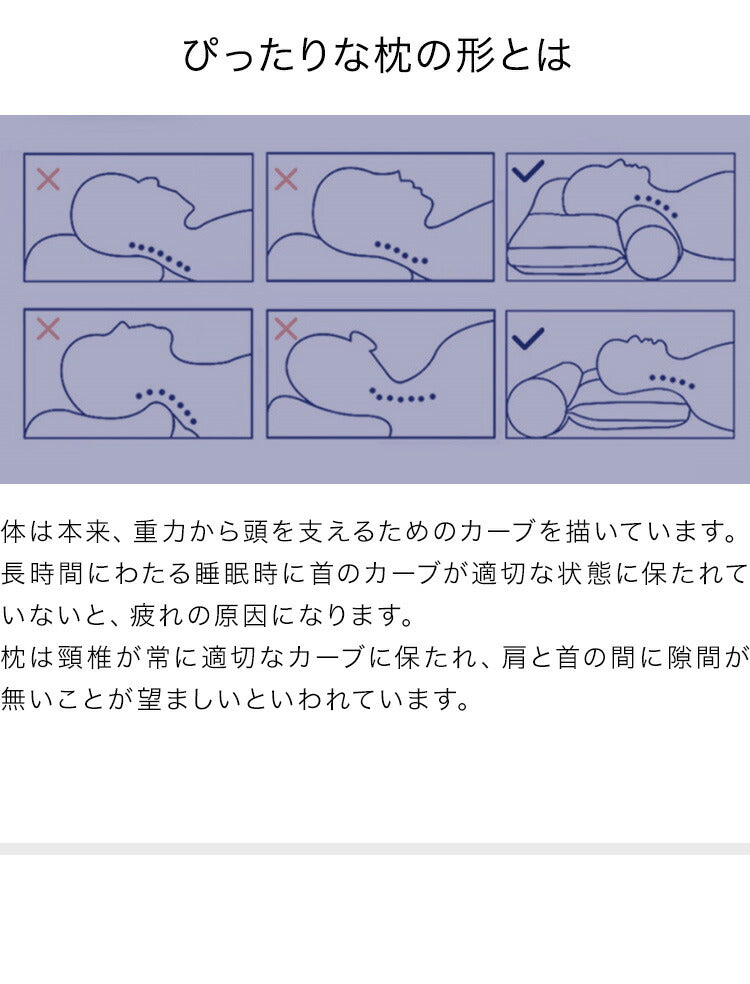 ぴったりな枕の形とは

体は本来、重力から頭を支えるためのカーブを描いています。長時間にわたる睡眠時に首のカーブが適切な状態に保たれていないと、疲れの原因になります。
枕は頸椎が常に適切なカーブに保たれ、肩と首の間に隙間が無いことが望ましいといわれています。