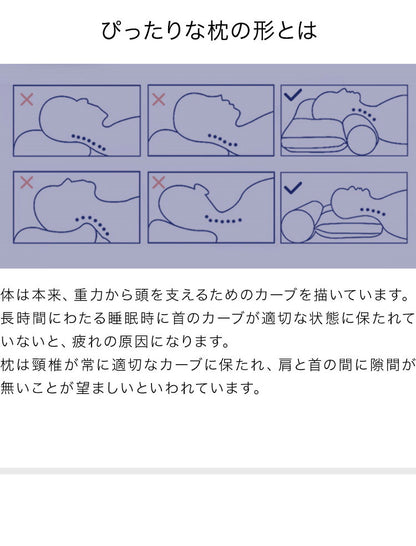 ぴったりな枕の形とは

体は本来、重力から頭を支えるためのカーブを描いています。長時間にわたる睡眠時に首のカーブが適切な状態に保たれていないと、疲れの原因になります。
枕は頸椎が常に適切なカーブに保たれ、肩と首の間に隙間が無いことが望ましいといわれています。