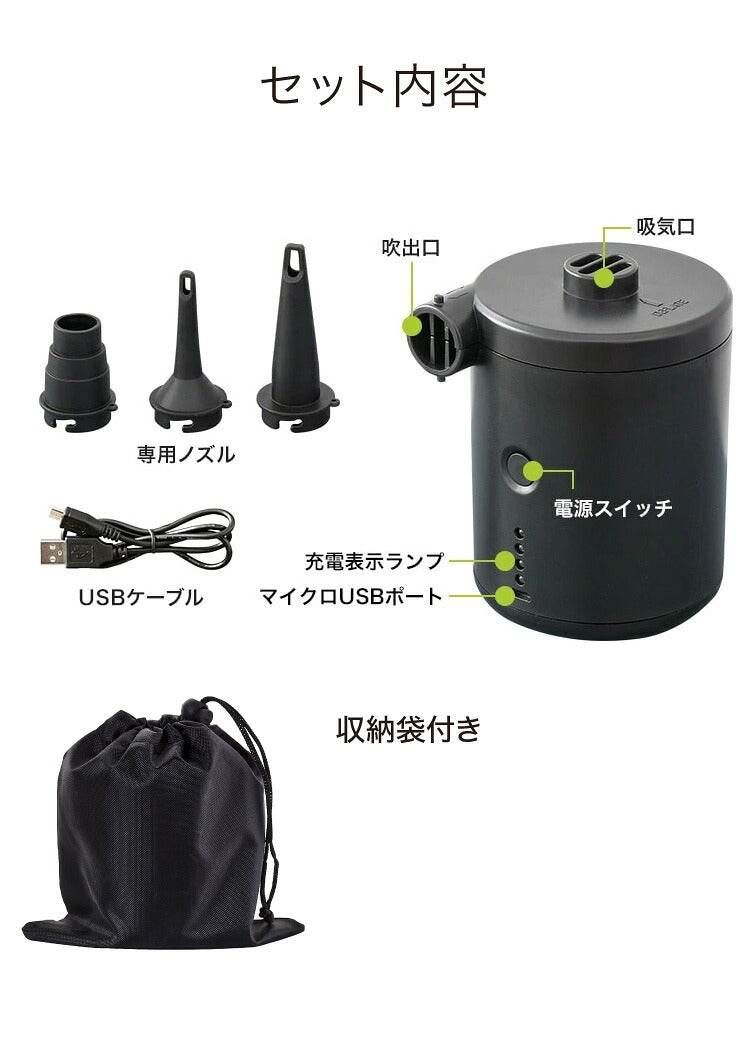 セット内容

吹出口

吸気口

専用ノズル

電源スイッチ

充電表示ランプ

USBケーブル

マイクロUSBポート

収納袋付き