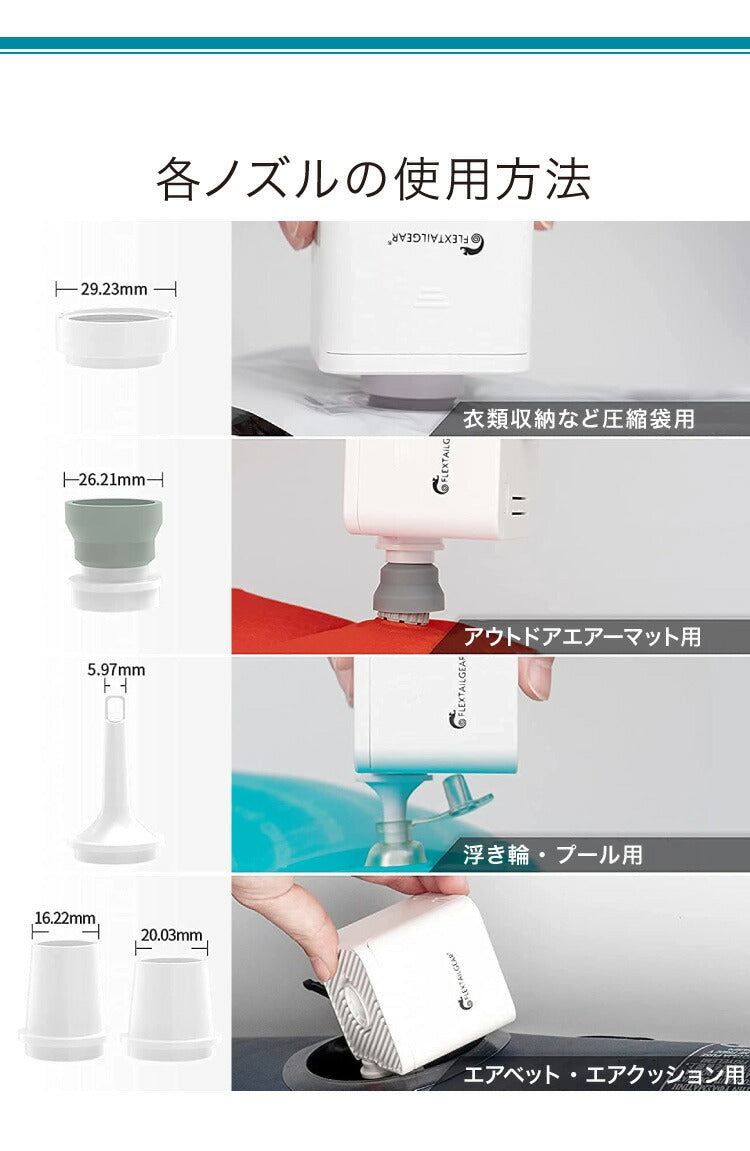 各ノズルの使用方法

29.23mm

FLEXTAILGEAR

衣類収納など圧縮袋用

26.21mm

FLEXTAILGEAR

アウトドアエアーマット用

5.97mm

FLEXTAILGEAR

浮き輪・プール用

16.22mm

20.03mm

FLEXTAILGEAR

エアベット・エアクッション用