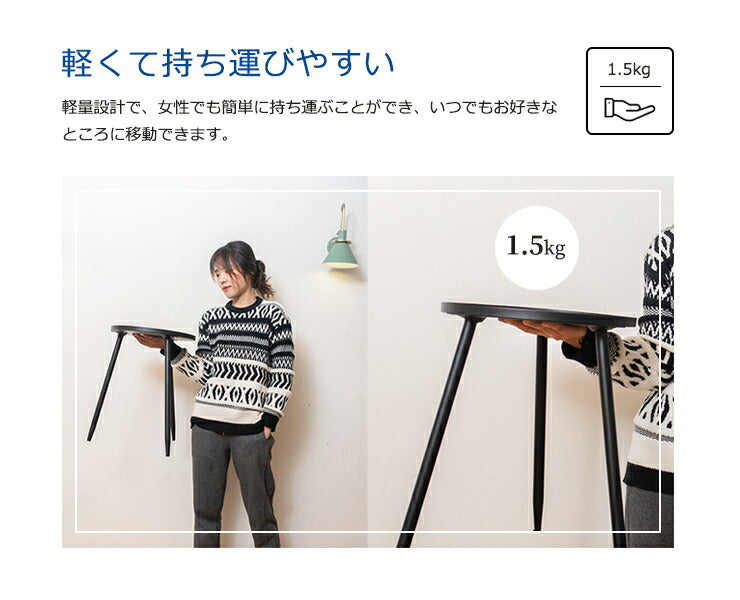 軽くて持ち運びやすい

軽量設計で、女性でも簡単に持ち運ぶことができ、いつでもお好きなところに移動できます。

1.5kg

1.5kg