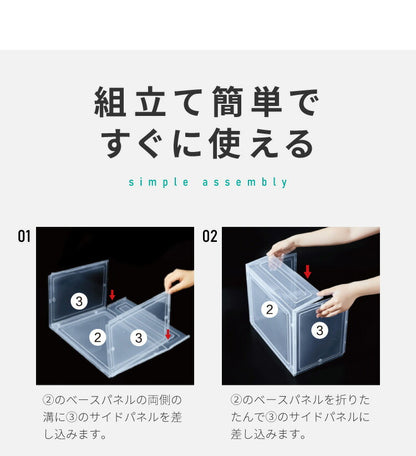 組立て簡単で
すぐに使える

simple assembly

01

3

2

3

②のベースパネルの両側の溝に③のサイドパネルを差し込みます。

02

2

3

②のベースパネルを折りたたんで③のサイドパネルに差し込みます。