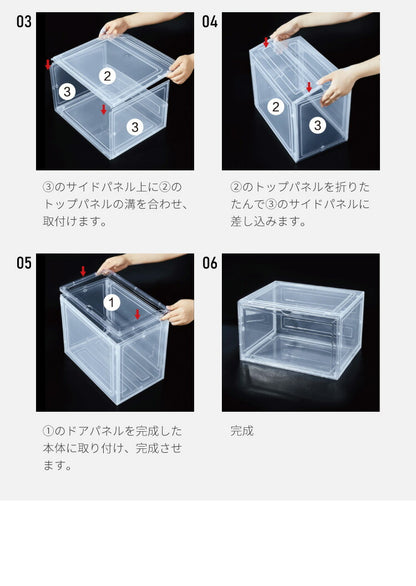 03

2

3

3

③のサイドパネル上に②のトップパネルの溝を合わせ、取付けます。

04

2

3

②のトップパネルを折りたたんで③のサイドパネルに差し込みます。

05

1

①のドアパネルを完成した本体に取り付け、完成させます。

06

完成