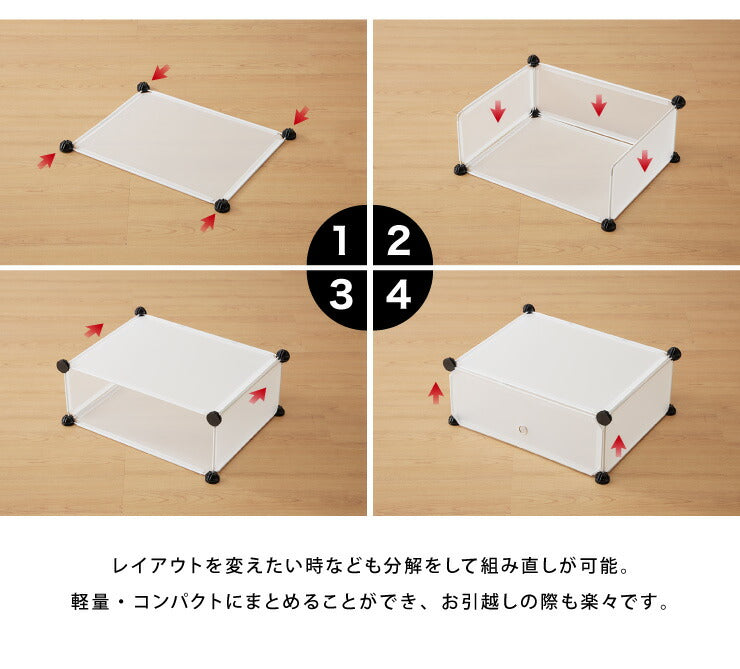 1 2
3 4

レイアウトを変えたい時なども分解をして組み直しが可能。
軽量・コンパクトにまとめることができ、お引越しの際も楽々です。