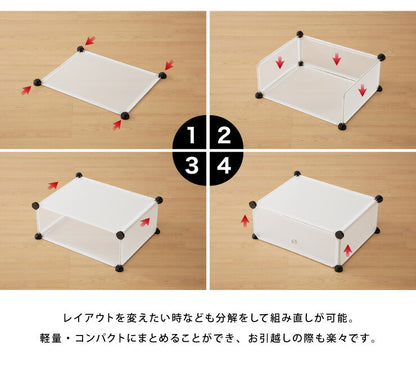 1 2
3 4

レイアウトを変えたい時なども分解をして組み直しが可能。
軽量・コンパクトにまとめることができ、お引越しの際も楽々です。