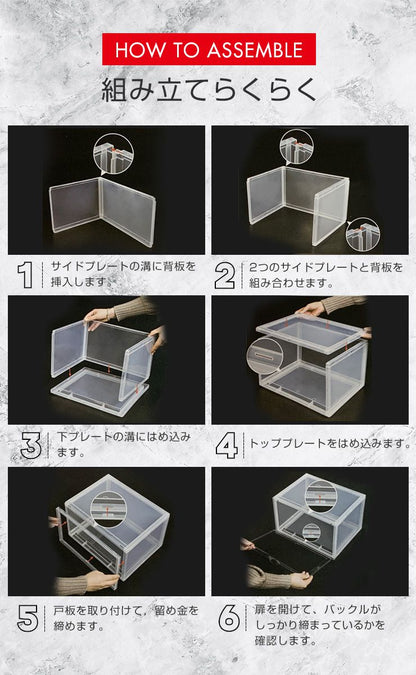 HOW TO ASSEMBLE

組み立てらくらく

1 サイドプレートの溝に背板を挿入します。

2 2つのサイドプレートと背板を組み合わせます。

3 下プレートの溝にはめ込みます。

4 トッププレートをはめ込みます。

5 戸板を取り付けて，留め金を締めます。

6 扉を開けて、バックルがしっかり締まっているかを確認します。