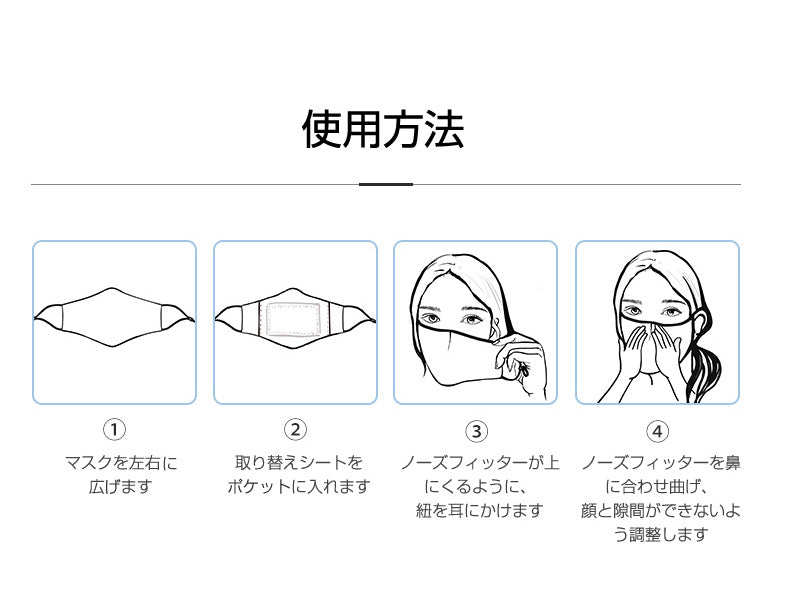 使用方法

①
マスクを左右に広げます

②
取り替えシートをポケットに入れます

③
ノーズフィッターが上にくるように、紐を耳にかけます

④
ノーズフィッターを鼻に合わせ曲げ、顔と隙間ができないよう調整します