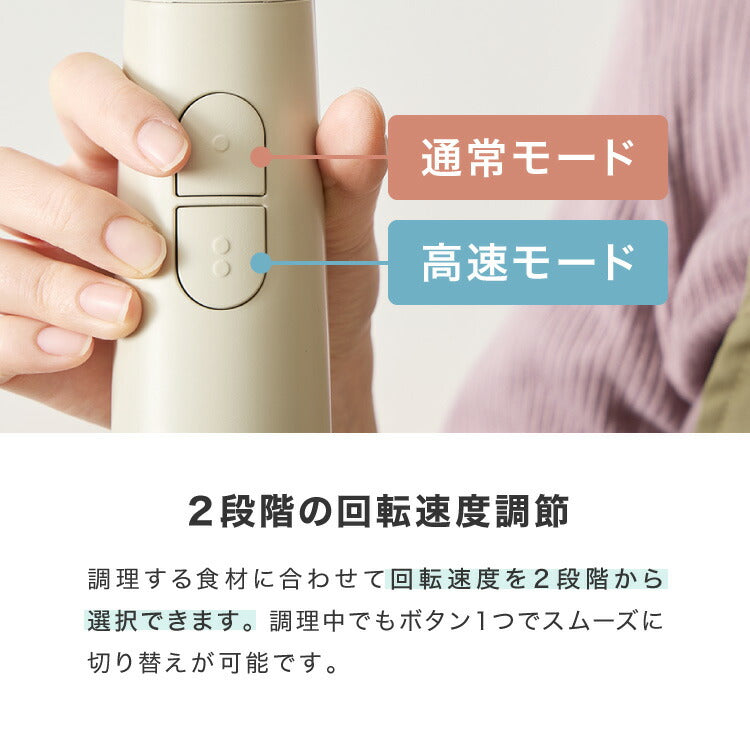 通常モード

高速モード

2段階の回転速度調節

調理する食材に合わせて回転速度を2段階から選択できます。調理中でもボタン1つでスムーズに切り替えが可能です。