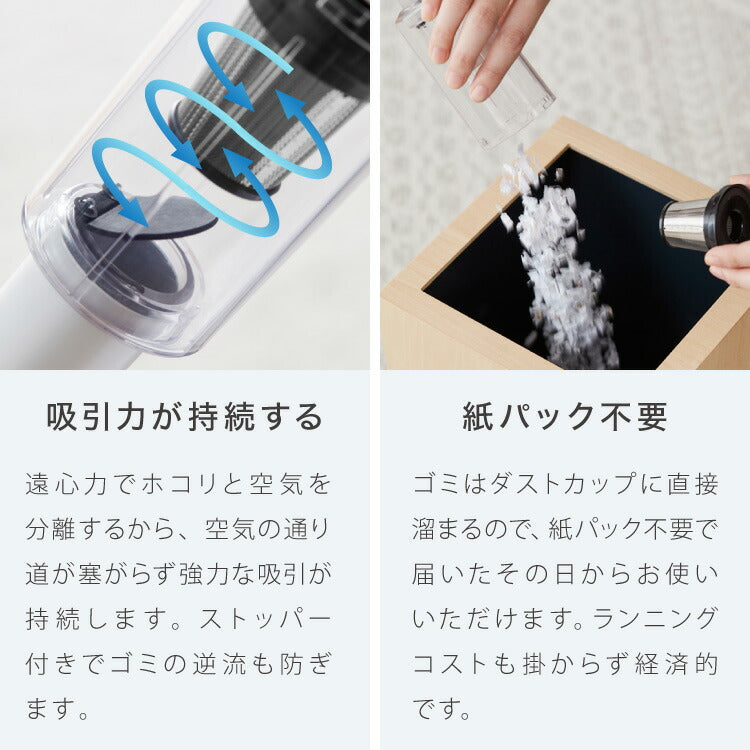 吸引力が持続する

遠心力でホコリと空気を分離するから、空気の通り道が塞がらず強力な吸引が持続します。ストッパー付きでゴミの逆流も防ぎます。

紙パック不要

ゴミはダストカップに直接溜まるので、紙パック不要で届いたその日からお使いいただけます。ランニングコストも掛からず経済的です。