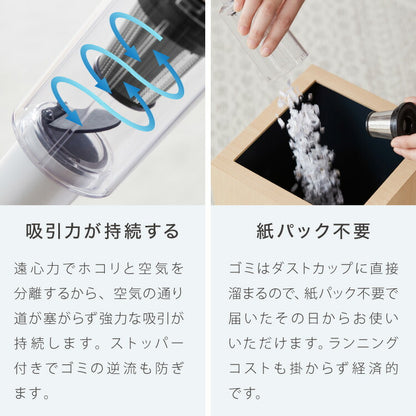 吸引力が持続する

遠心力でホコリと空気を分離するから、空気の通り道が塞がらず強力な吸引が持続します。ストッパー付きでゴミの逆流も防ぎます。

紙パック不要

ゴミはダストカップに直接溜まるので、紙パック不要で届いたその日からお使いいただけます。ランニングコストも掛からず経済的です。