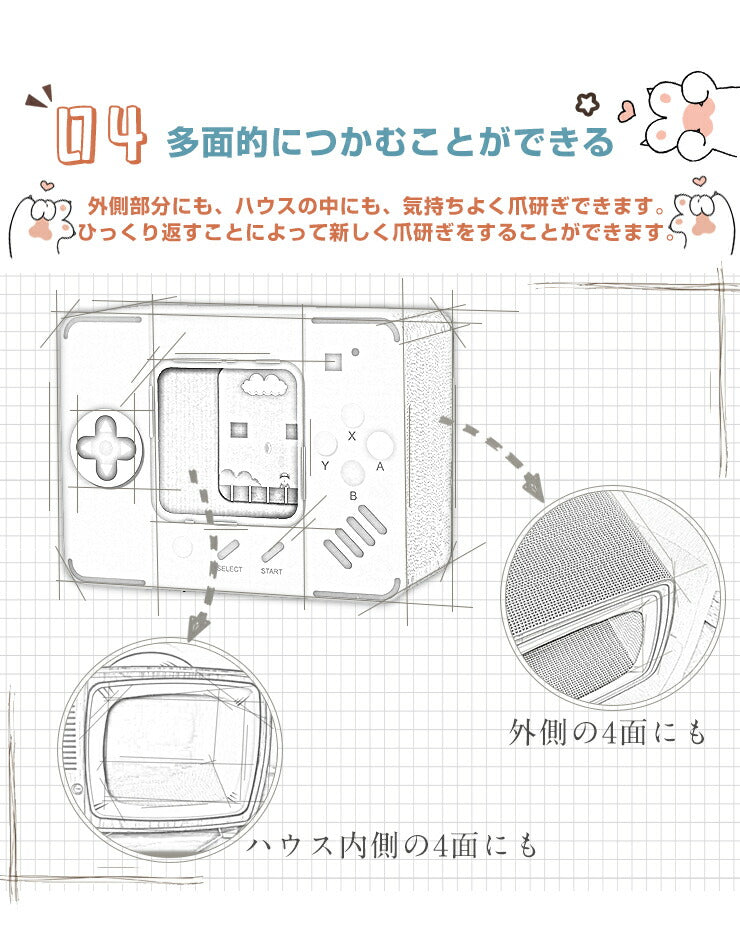 04 多面的につかむことができる

外側部分にも、ハウスの中にも、気持ちよく爪研ぎできます。ひっくり返すことによって新しく爪研ぎをすることができます。

X
Y
A
B
SELECT
START

外側の4面にも

ハウス内側の4面にも