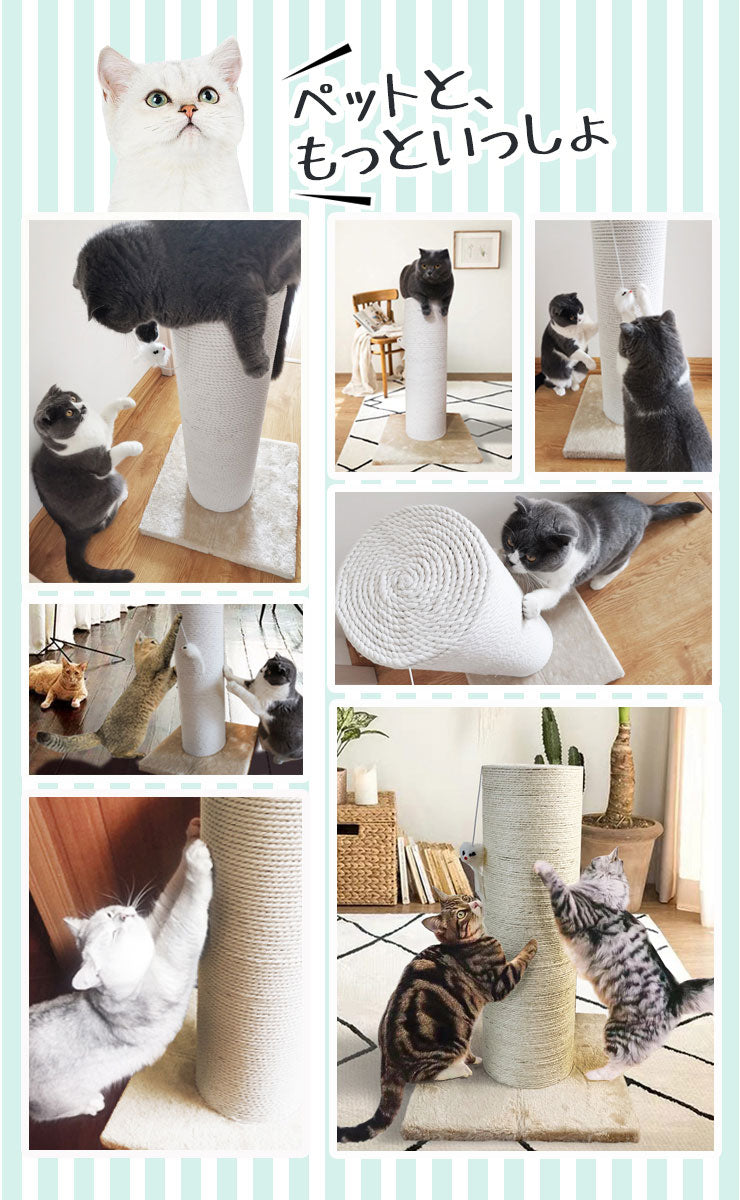 ペットと、
もっといっしょ