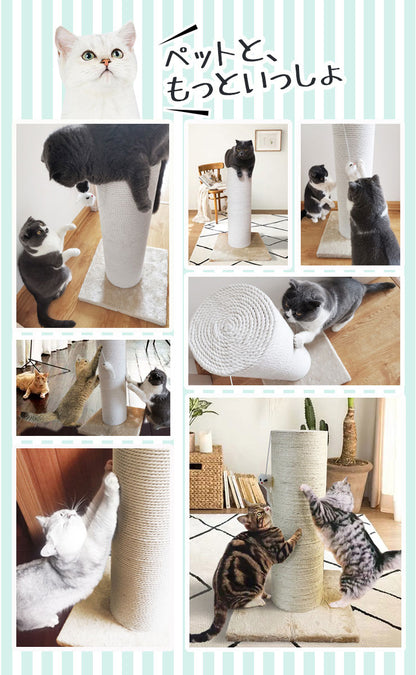 ペットと、
もっといっしょ