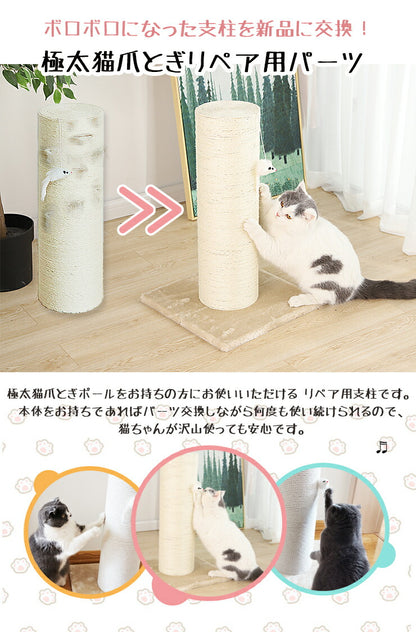 ボロボロになった支柱を新品に交換！

極太猫爪とぎリペア用パーツ

極太猫爪とぎポールをお持ちの方にお使いいただける リペア用支柱です。本体をお持ちであればパーツ交換しながら何度も使い続けられるので、猫ちゃんが沢山使っても安心です。