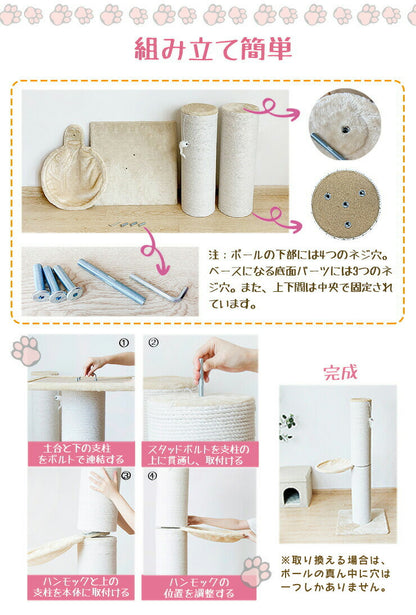 組み立て簡単

注：ポールの下部には4つのネジ穴。ベースになる底面パーツには3つのネジ穴。また、上下間は中央で固定されています。

①

土台と下の支柱をボルトで連結する

②

スタッドボルトを支柱の上に貫通し、取付ける

③

ハンモックと上の支柱を本体に取付ける

④

ハンモックの位置を調整する

完成

※取り換える場合は、ポールの真ん中に穴は一つしかありません。