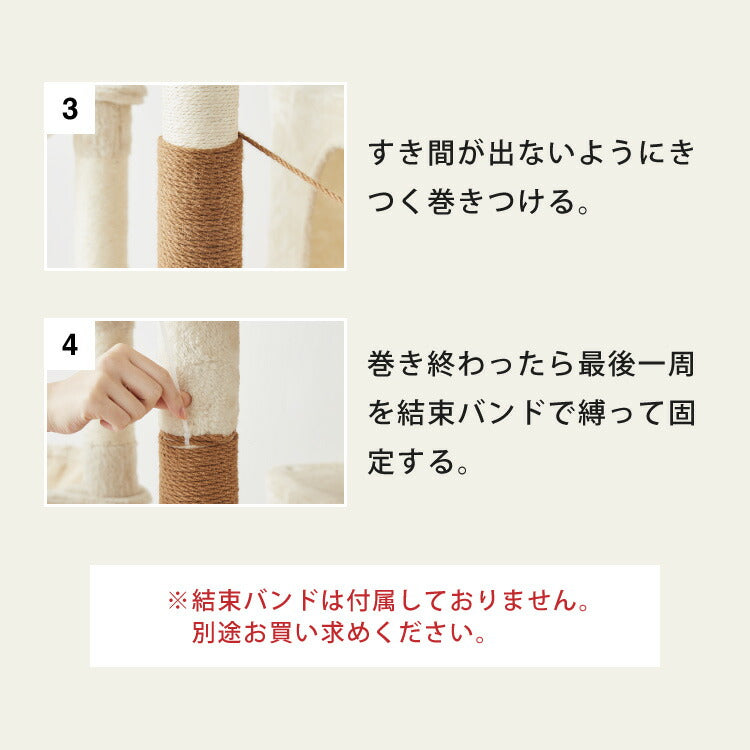 3

すき間が出ないようにきつく巻きつける。

4

巻き終わったら最後一周を結束バンドで縛って固定する。

※結束バンドは付属しておりません。
別途お買い求めください。