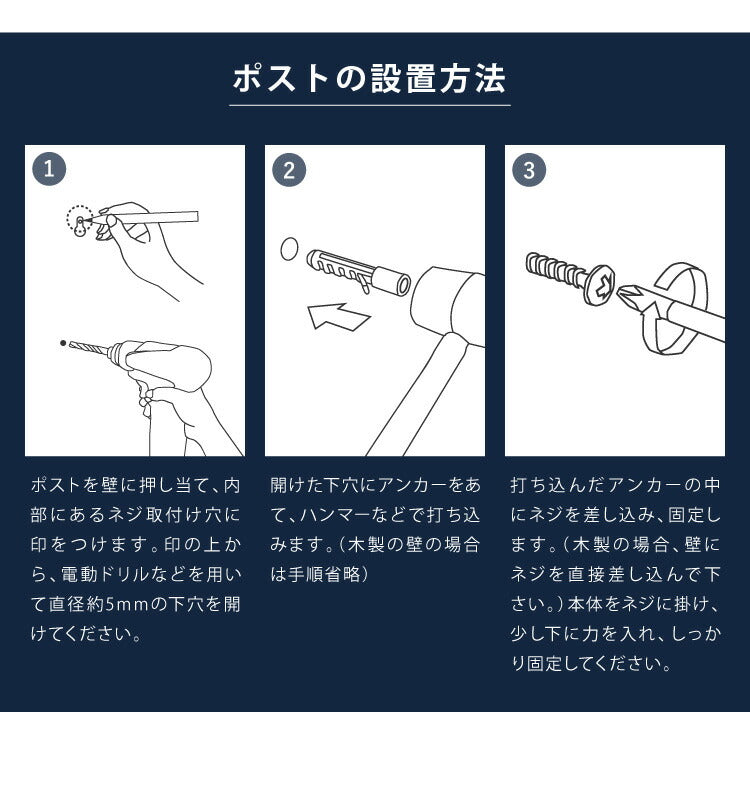 ポストの設置方法

1

ポストを壁に押し当て、内部にあるネジ取付け穴に印をつけます。印の上から、電動ドリルなどを用いて直径約5mmの下穴を開けてください。

2

開けた下穴にアンカーをあて、ハンマーなどで打ち込みます。（木製の壁の場合は手順省略）

3

打ち込んだアンカーの中にネジを差し込み、固定します。（木製の場合、壁にネジを直接差し込んで下さい。）本体をネジに掛け、少し下に力を入れ、しっかり固定してください。