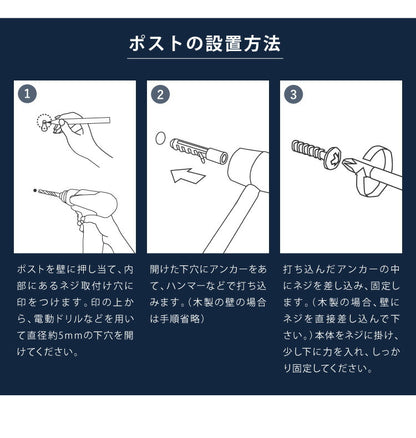 ポストの設置方法

1

ポストを壁に押し当て、内部にあるネジ取付け穴に印をつけます。印の上から、電動ドリルなどを用いて直径約5mmの下穴を開けてください。

2

開けた下穴にアンカーをあて、ハンマーなどで打ち込みます。(木製の壁の場合は手順省略)

3

打ち込んだアンカーの中にネジを差し込み、固定します。(木製の場合、壁にネジを直接差し込んで下さい。)本体をネジに掛け、少し下に力を入れ、しっかり固定してください。