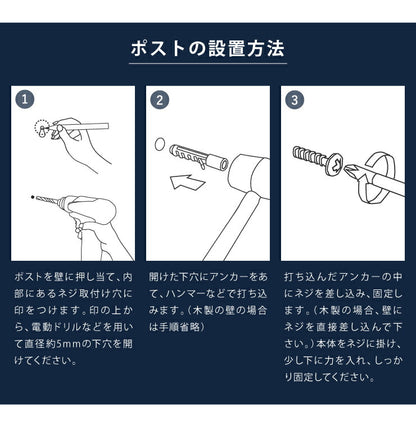 ポストの設置方法

1

ポストを壁に押し当て、内部にあるネジ取付け穴に印をつけます。印の上から、電動ドリルなどを用いて直径約5mmの下穴を開けてください。

2

開けた下穴にアンカーをあて、ハンマーなどで打ち込みます。（木製の壁の場合は手順省略）

3

打ち込んだアンカーの中にネジを差し込み、固定します。（木製の場合、壁にネジを直接差し込んで下さい。）本体をネジに掛け、少し下に力を入れ、しっかり固定してください。