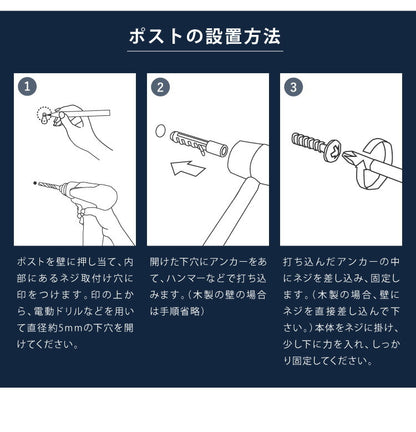 ポストの設置方法

1

ポストを壁に押し当て、内部にあるネジ取付け穴に印をつけます。印の上から、電動ドリルなどを用いて直径約5mmの下穴を開けてください。

2

開けた下穴にアンカーをあて、ハンマーなどで打ち込みます。（木製の壁の場合は手順省略）

3

打ち込んだアンカーの中にネジを差し込み、固定します。（木製の場合、壁にネジを直接差し込んで下さい。）本体をネジに掛け、少し下に力を入れ、しっかり固定してください。