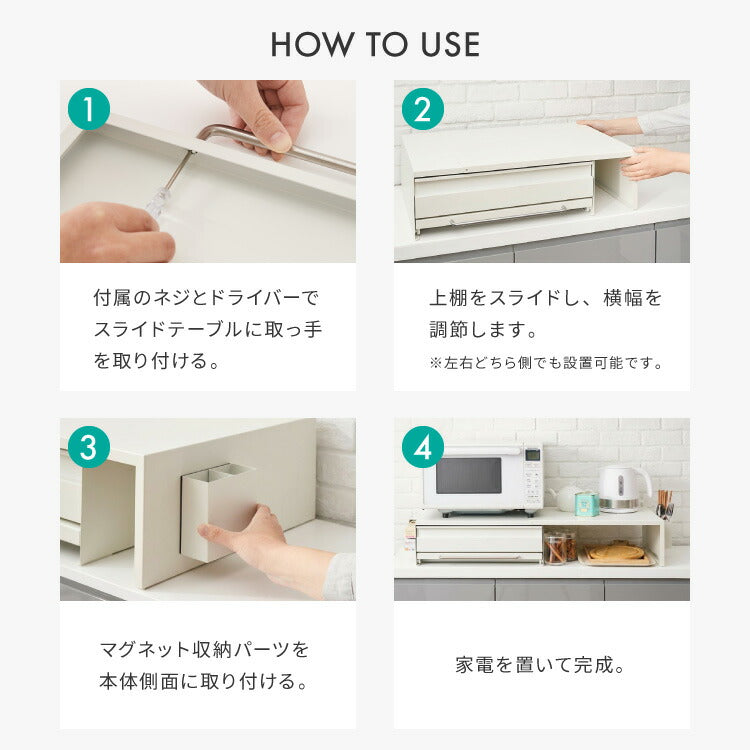 HOW TO USE

1

付属のネジとドライバーでスライドテーブルに取っ手を取り付ける。

2

上棚をスライドし、横幅を調節します。

※左右どちら側でも設置可能です。

3

マグネット収納パーツを本体側面に取り付ける。

4

家電を置いて完成。