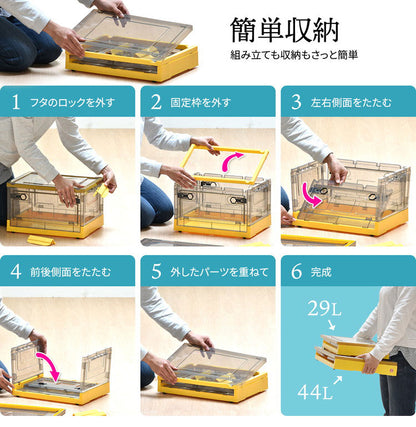 簡単収納

組み立ても収納もさっと簡単

1 フタのロックを外す

2 固定枠を外す

3 左右側面をたたむ

4 前後側面をたたむ

5 外したパーツを重ねて

6 完成

29L

44L