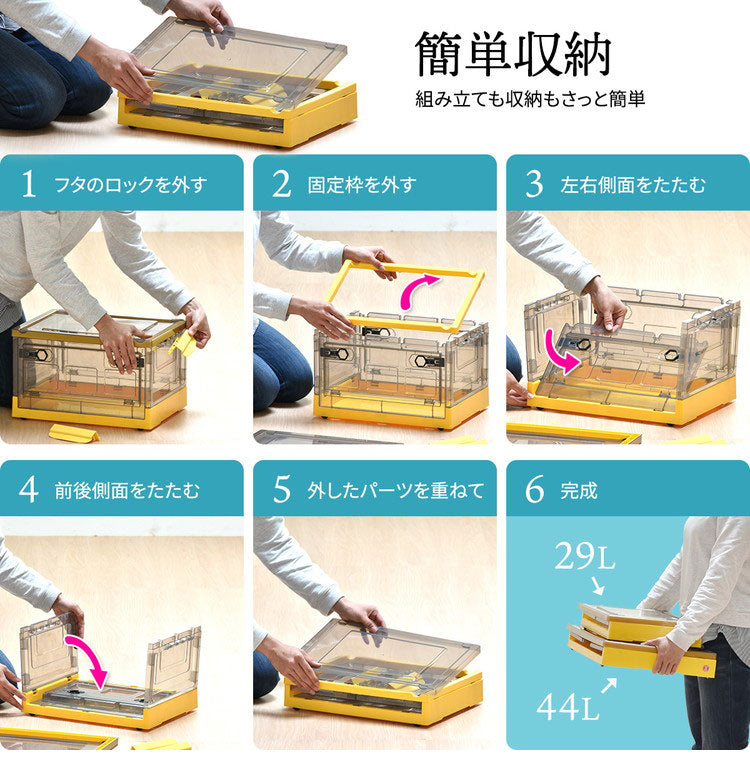 簡単収納
組み立ても収納もさっと簡単

1 フタのロックを外す

2 固定枠を外す

3 左右側面をたたむ

4 前後側面をたたむ

5 外したパーツを重ねて

6 完成

29L

44L