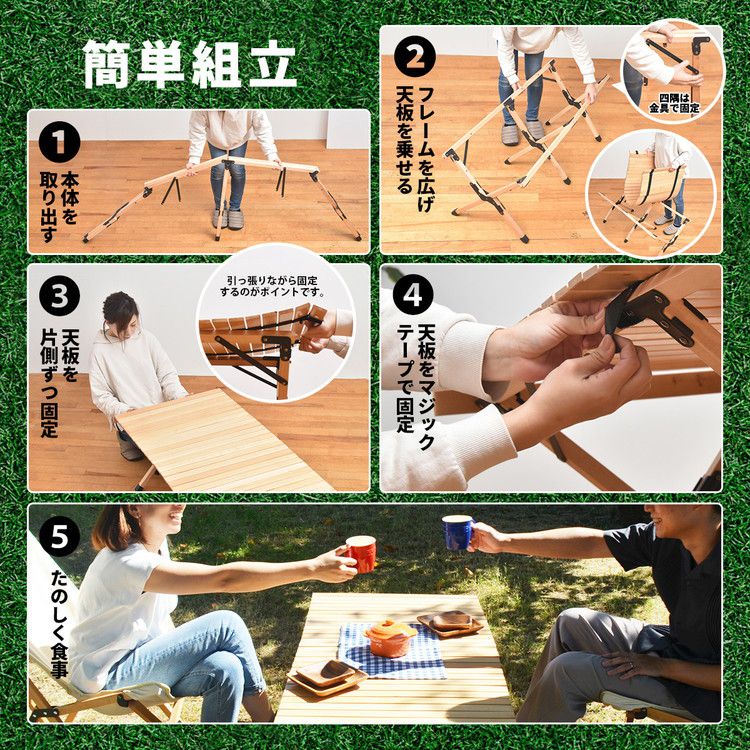 簡単組立

1
本体を取り出す

2
フレームを広げ天板を乗せる

四隅は金具で固定

3
天板を片側ずつ固定

引っ張りながら固定するのがポイントです。

4
天板をマジックテープで固定

5
たのしく食事