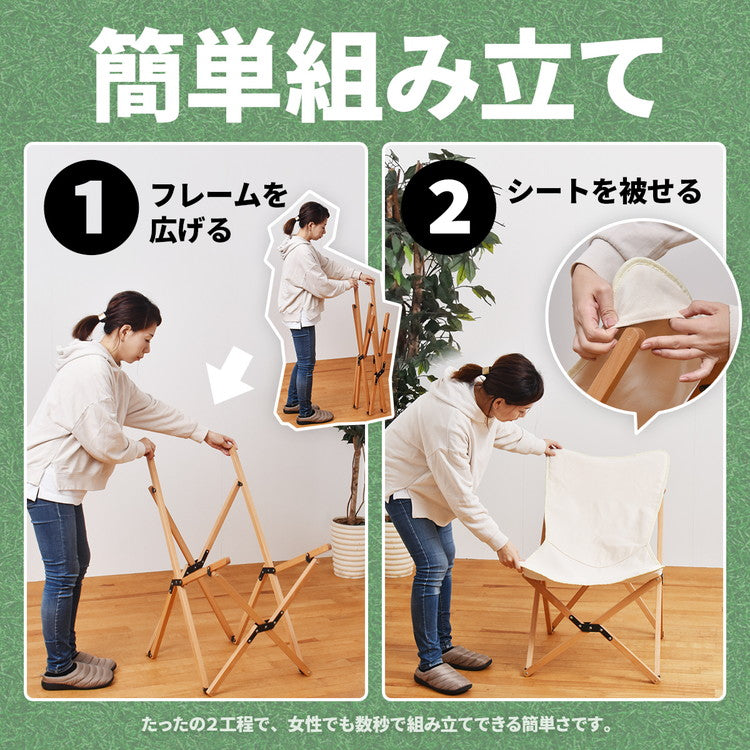 簡単組み立て

1 フレームを広げる

2 シートを被せる

たったの2工程で、女性でも数秒で組み立てできる簡単さです。