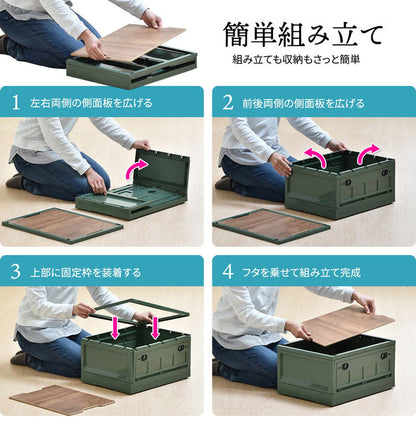 簡単組み立て

組み立ても収納もさっと簡単

1 左右両側の側面板を広げる

2 前後両側の側面板を広げる

3 上部に固定枠を装着する

4 フタを乗せて組み立て完成