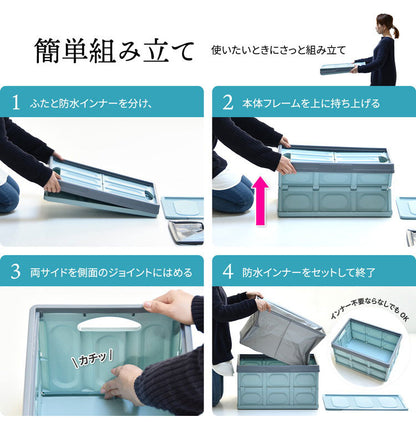 簡単組み立て

使いたいときにさっと組み立て

1 ふたと防水インナーを分け、

2 本体フレームを上に持ち上げる

3 両サイドを側面のジョイントにはめる

＼カチッ／

4 防水インナーをセットして終了

インナー不要ならなしでもOK