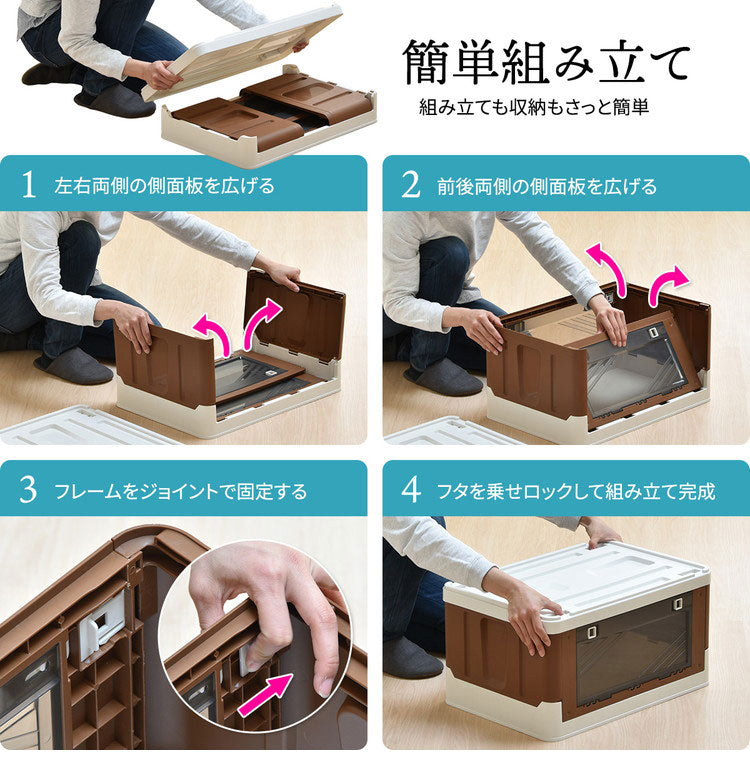 簡単組み立て

組み立ても収納もさっと簡単

1 左右両側の側面板を広げる

2 前後両側の側面板を広げる

3 フレームをジョイントで固定する

4 フタを乗せロックして組み立て完成