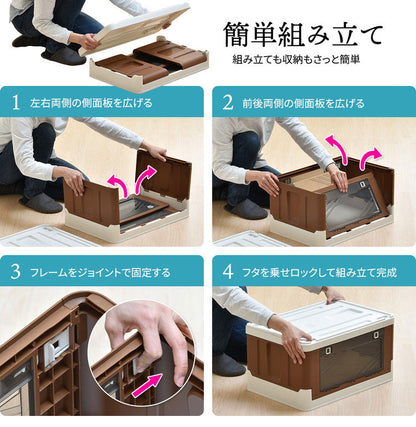 簡単組み立て

組み立ても収納もさっと簡単

1 左右両側の側面板を広げる

2 前後両側の側面板を広げる

3 フレームをジョイントで固定する

4 フタを乗せロックして組み立て完成