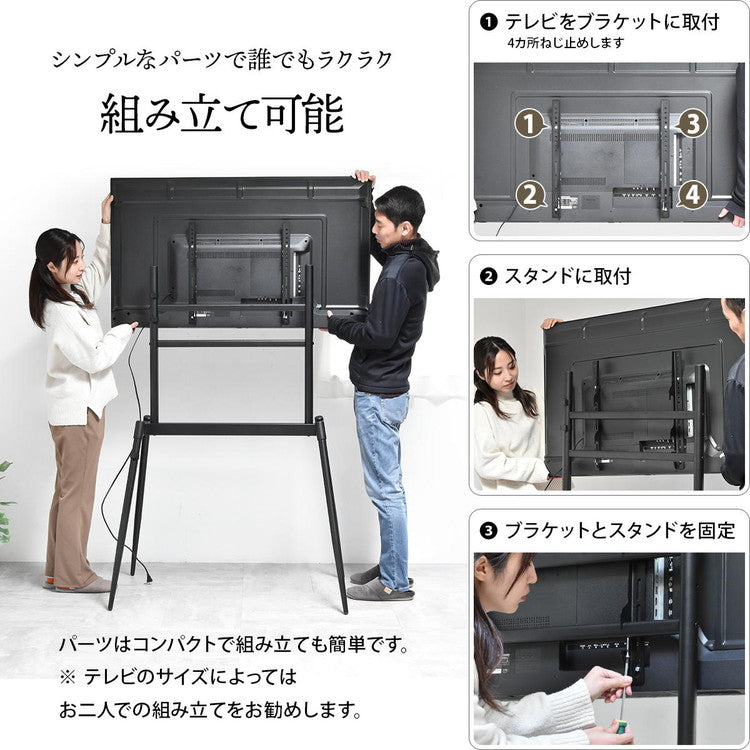 シンプルなパーツで誰でもラクラク

組み立て可能

パーツはコンパクトで組み立ても簡単です。
※ テレビのサイズによっては
お二人での組み立てをお勧めします。

❶ テレビをブラケットに取付
4カ所ねじ止めします

1 3 2 4

❷ スタンドに取付

❸ ブラケットとスタンドを固定