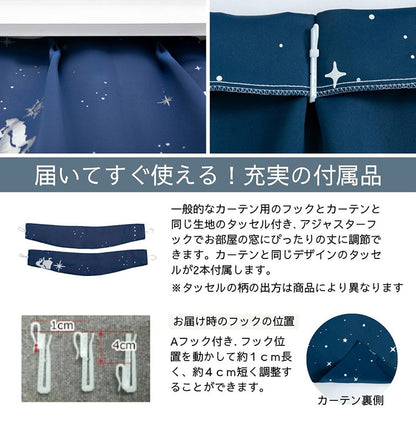 届いてすぐ使える！充実の付属品

一般的なカーテン用のフックとカーテンと同じ生地のタッセル付き、アジャスターフックでお部屋の窓にぴったりの丈に調節できます。カーテンと同じデザインのタッセルが2本付属します。

※タッセルの柄の出方は商品により異なります

1cm

4cm

お届け時のフックの位置

Aフック付き、フック位置を動かして約１ｃｍ長く、約４ｃｍ短く調整することができます。

カーテン裏側